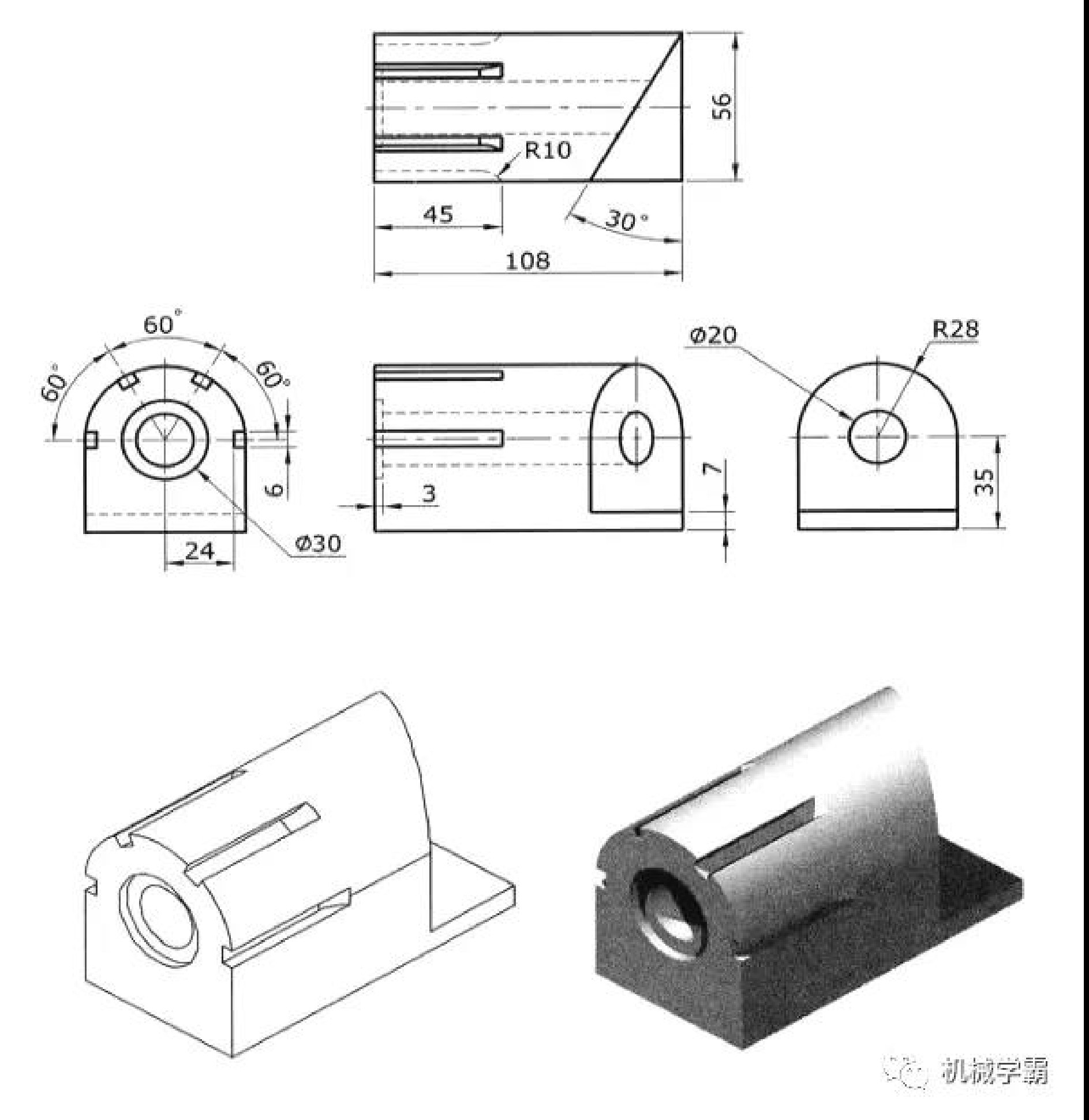 56
R10
45
30°
108

60°
60°
60°
6
24
Ø30

3
7

Ø20
R28
35

机械学霸